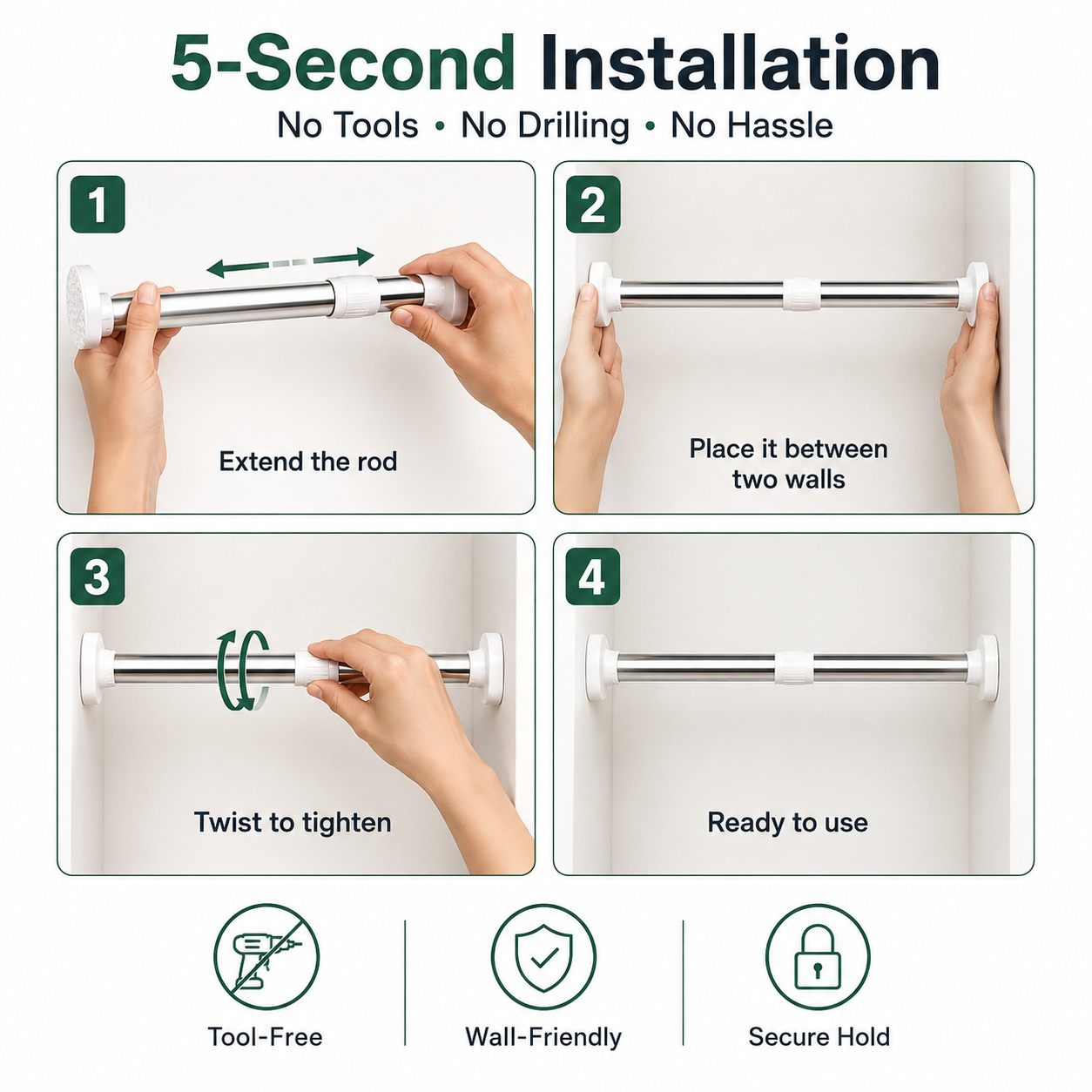 5-Second Installation
No Tools • No Drilling • No Hassle

1
Extend the rod

2
Place it between two walls

3
Twist to tighten

4
Ready to use

Tool-Free

Wall-Friendly

Secure Hold