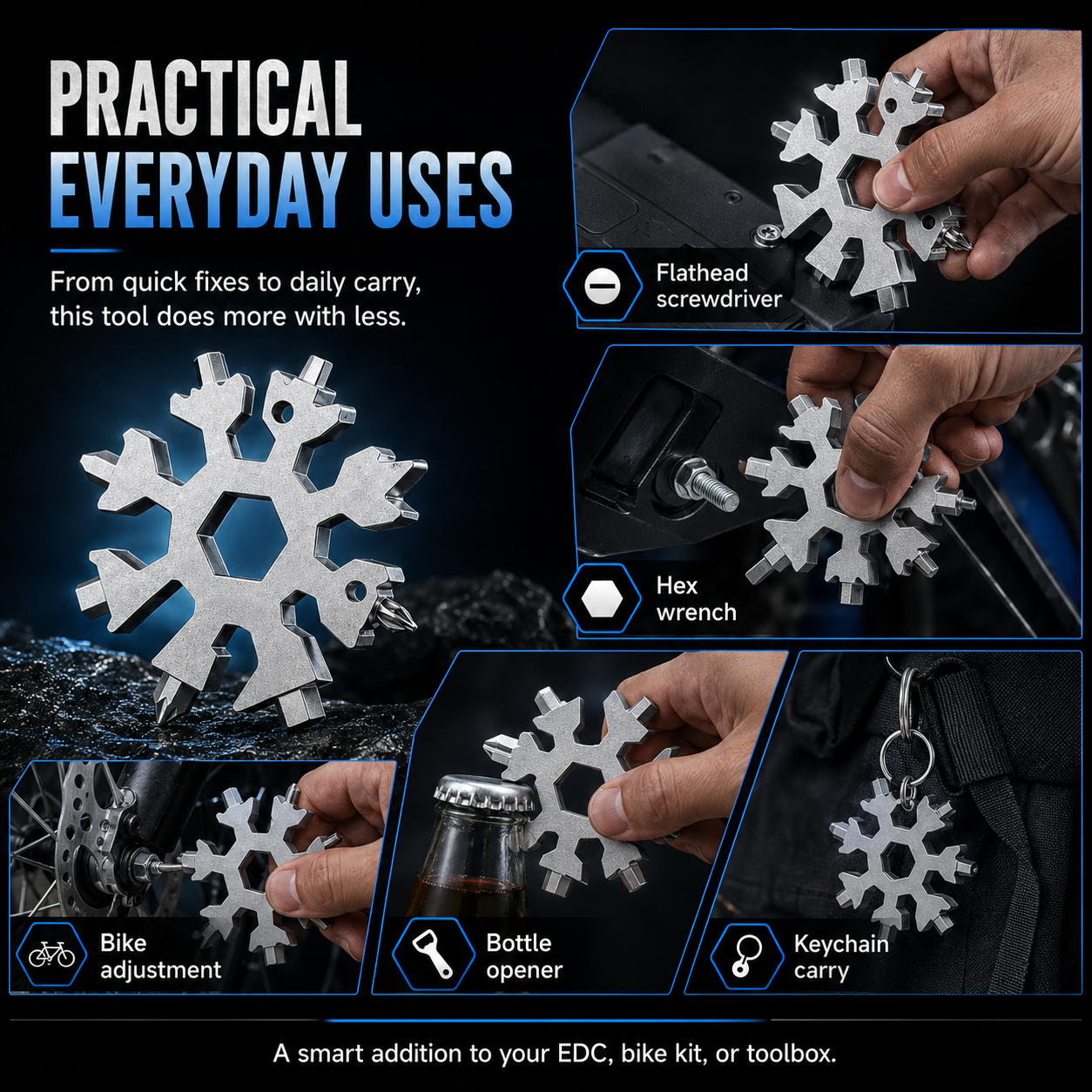 PRACTICAL EVERYDAY USES

From quick fixes to daily carry, this tool does more with less.

Flathead screwdriver

Hex wrench

Bike adjustment

Bottle opener

Keychain carry

A smart addition to your EDC, bike kit, or toolbox.