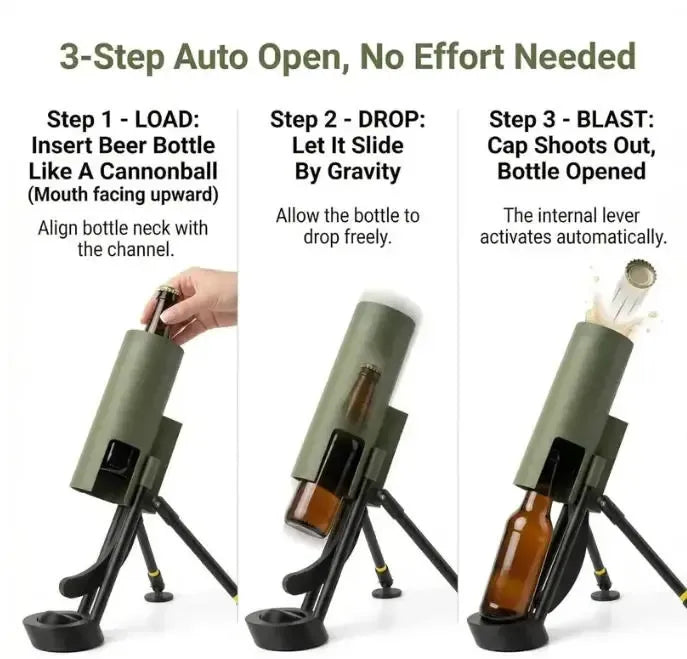 3-Step Auto Open, No Effort Needed

Step 1 - LOAD:
Insert Beer Bottle Like A Cannonball
(Mouth facing upward)

Align bottle neck with the channel.

Step 2 - DROP:
Let It Slide By Gravity

Allow the bottle to drop freely.

Step 3 - BLAST:
Cap Shoots Out, Bottle Opened

The internal lever activates automatically.