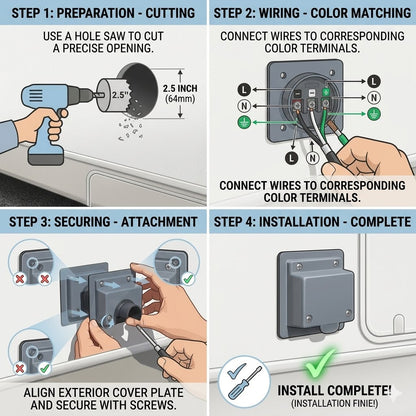 STEP 1: PREPARATION - CUTTING

USE A HOLE SAW TO CUT A PRECISE OPENING.

2.5"

2.5 INCH (64mm)

STEP 2: WIRING - COLOR MATCHING

CONNECT WIRES TO CORRESPONDING COLOR TERMINALS.

L

N

L

N

L

N

CONNECT WIRES TO CORRESPONDING COLOR TERMINALS.

STEP 3: SECURING - ATTACHMENT

ALIGN EXTERIOR COVER PLATE AND SECURE WITH SCREWS.

STEP 4: INSTALLATION - COMPLETE

INSTALL COMPLETE!
(INSTALLATION FINIE!)