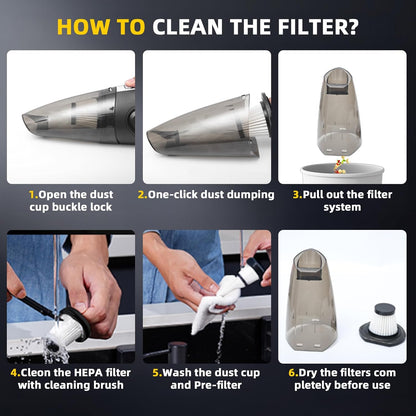 HOW TO CLEAN THE FILTER?

1.Open the dust cup buckle lock

2.One-click dust dumping

3.Pull out the filter system

4.Cleon the HEPA filter with cleaning brush

5.Wash the dust cup and Pre-filter

6.Dry the filters com pletely before use