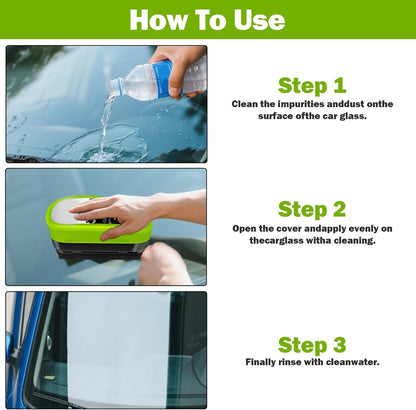 How To Use

Step 1
Clean the impurities anddust onthe surface ofthe car glass.

Step 2
Open the cover andapply evenly on thecarglass witha cleaning.

Step 3
Finally rinse with cleanwater.