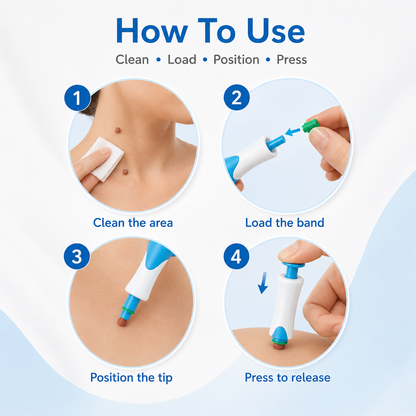 How To Use

Clean • Load • Position • Press

1

Clean the area

2

Load the band

3

Position the tip

4

Press to release