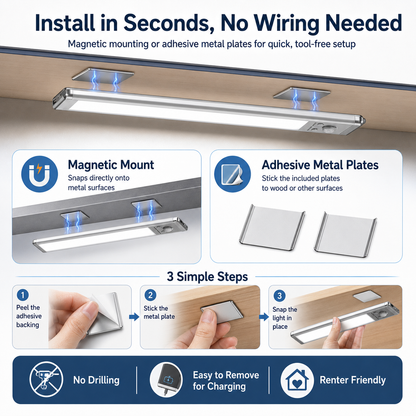 Install in Seconds, No Wiring Needed

Magnetic mounting or adhesive metal plates for quick, tool-free setup

Magnetic Mount

Snaps directly onto metal surfaces

Adhesive Metal Plates

Stick the included plates to wood or other surfaces

3 Simple Steps

1
Peel the adhesive backing

2
Stick the metal plate

3
Snap the light in place

No Drilling

Easy to Remove for Charging

Renter Friendly