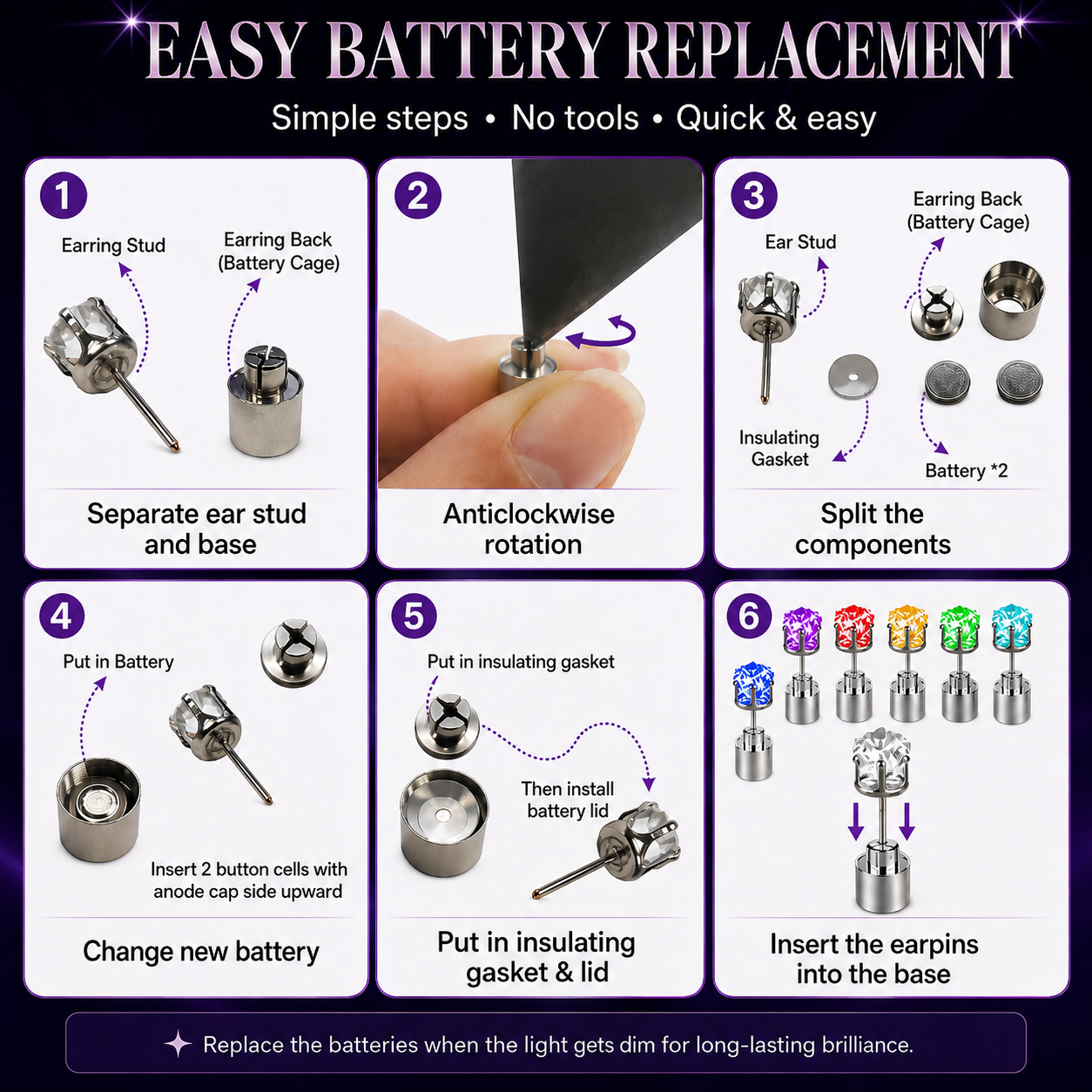 EASY BATTERY REPLACEMENT

Simple steps • No tools • Quick & easy

1

Earring Stud

Earring Back (Battery Cage)

Separate ear stud and base

2

Anticlockwise rotation

3

Ear Stud

Earring Back (Battery Cage)

Insulating Gasket

Battery *2

Split the components

4

Put in Battery

Insert 2 button cells with anode cap side upward

Change new battery

5

Put in insulating gasket

Then install battery lid

Put in insulating gasket & lid

6

Insert the earpins into the base

Replace the batteries when the light gets dim for long-lasting brilliance.