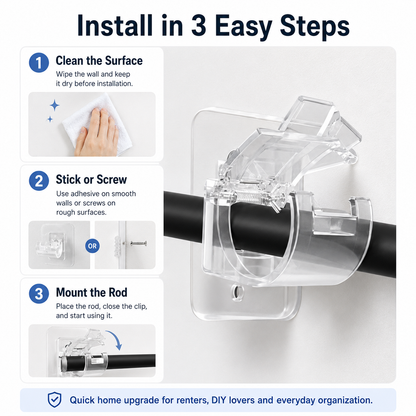 Install in 3 Easy Steps

1 Clean the Surface
Wipe the wall and keep it dry before installation.

2 Stick or Screw
Use adhesive on smooth walls or screws on rough surfaces.

OR

3 Mount the Rod
Place the rod, close the clip, and start using it.

Quick home upgrade for renters, DIY lovers and everyday organization.