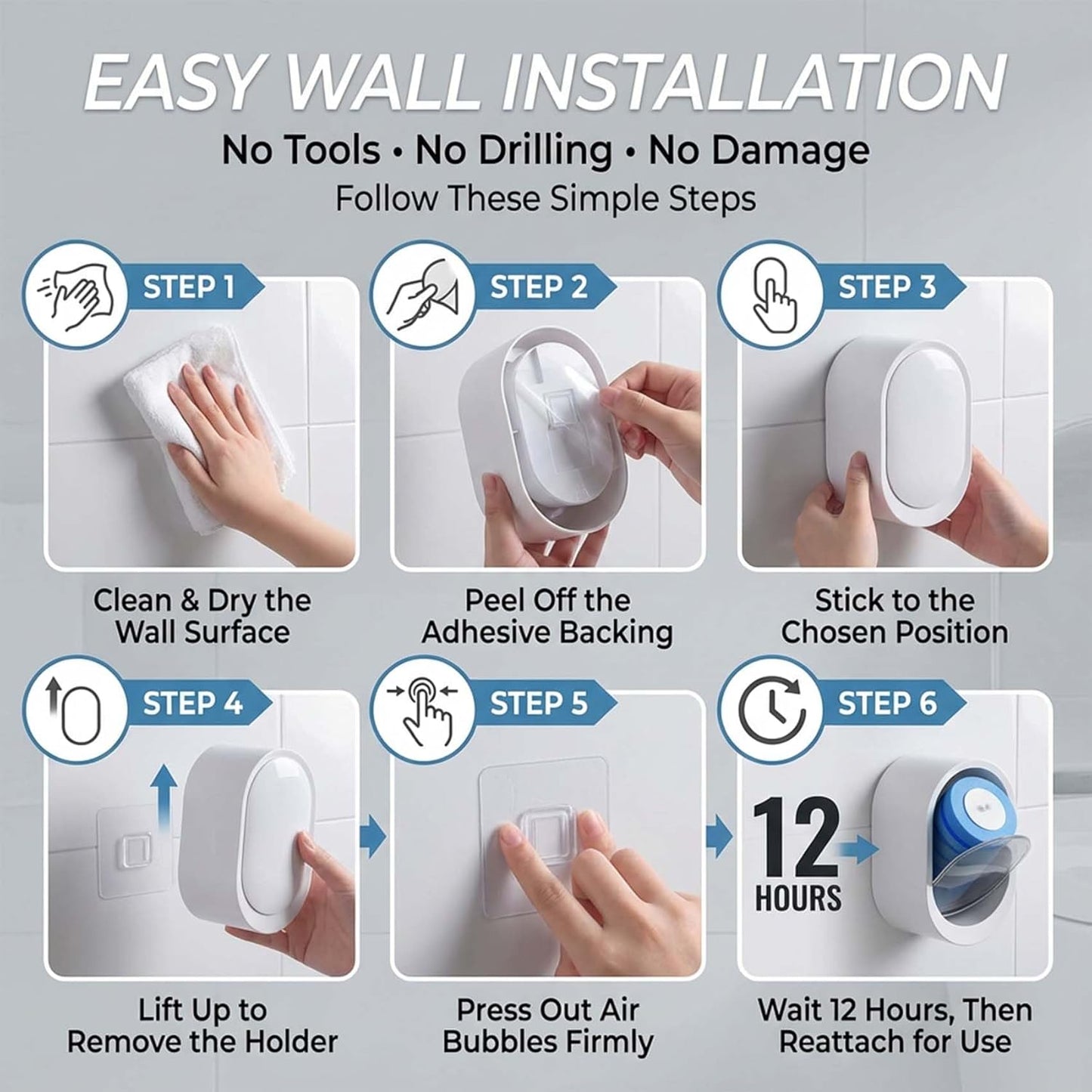 EASY WALL INSTALLATION

No Tools • No Drilling • No Damage

Follow These Simple Steps

STEP 1

Clean & Dry the Wall Surface

STEP 2

Peel Off the Adhesive Backing

STEP 3

Stick to the Chosen Position

STEP 4

Lift Up to Remove the Holder

STEP 5

Press Out Air Bubbles Firmly

STEP 6

12 HOURS

Wait 12 Hours, Then Reattach for Use